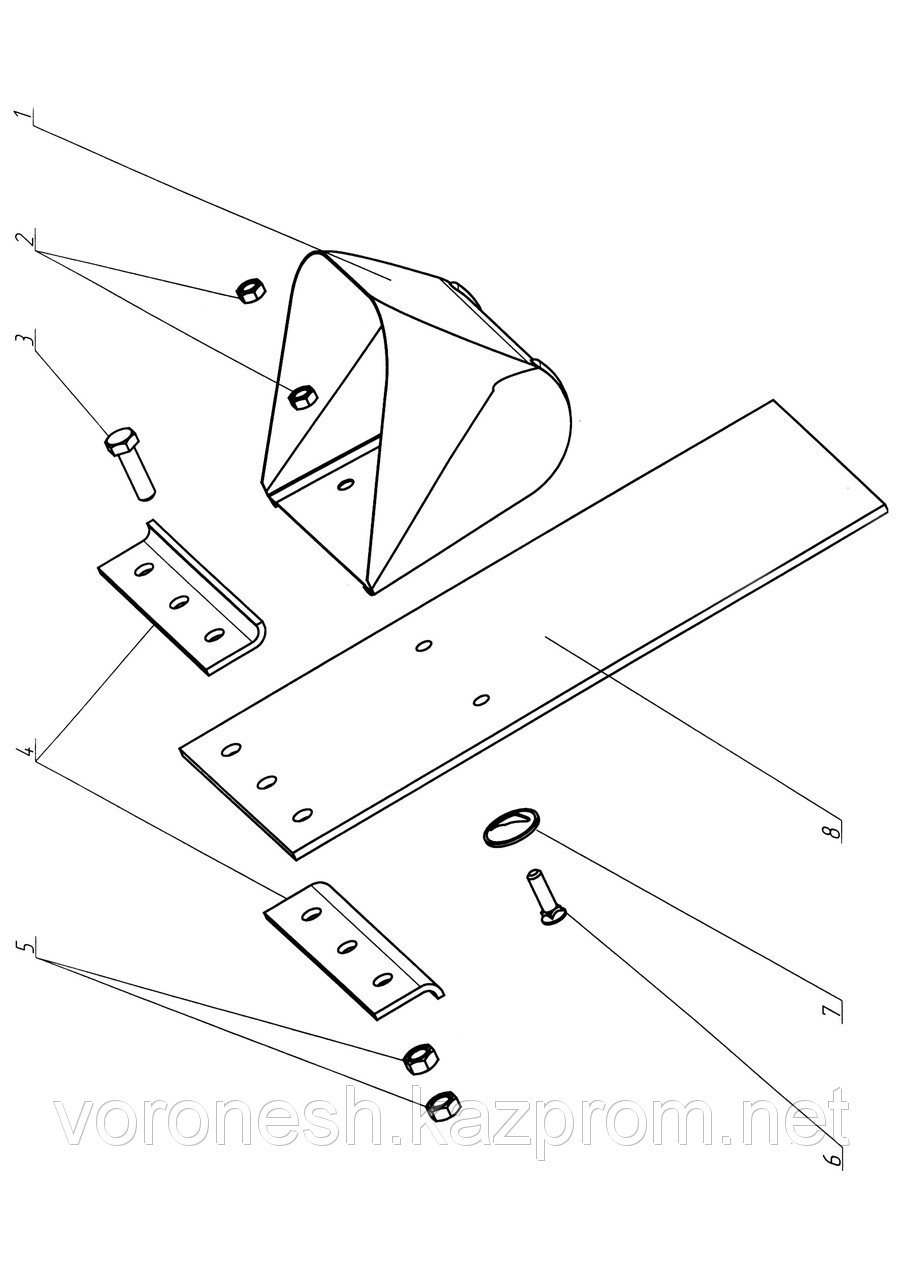 1
2
3
4
5
8
7
6
voronesh.kazprom.net