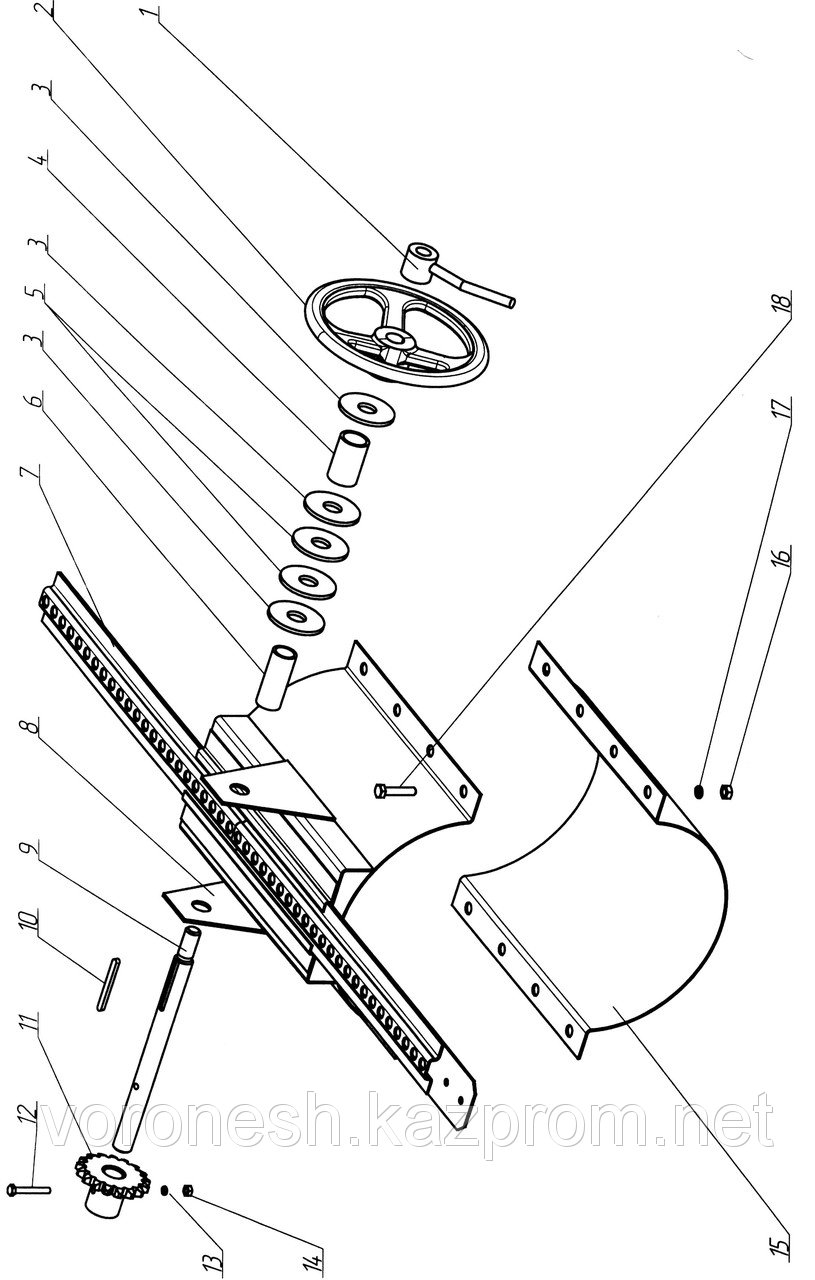 1
2
3
4
3
5
3
6
7
8
9
10
11
12
13
14
15
16
17
18
voronesh.kazprom.net